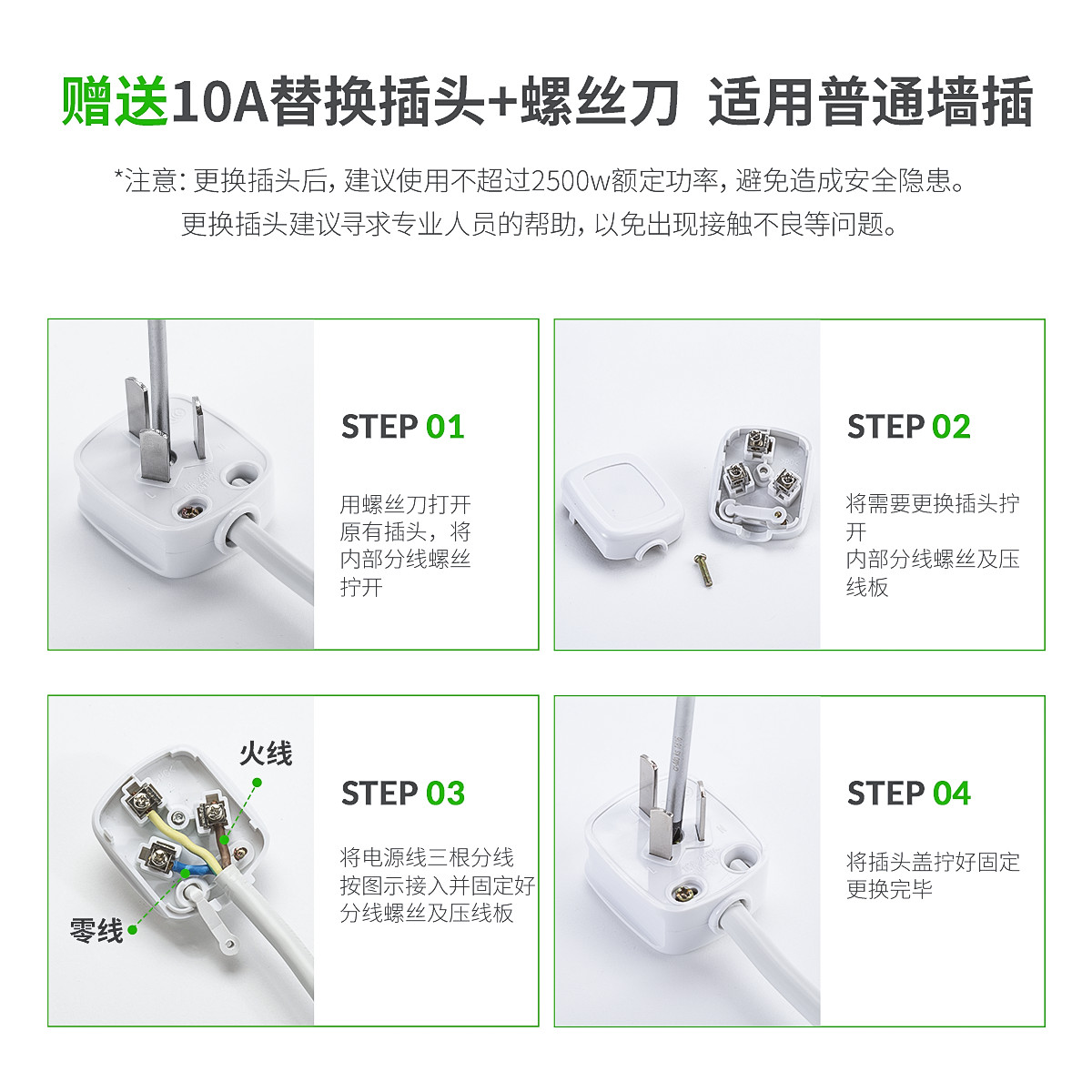 赠送10A替换插头+螺丝刀 适用普通墙插

*注意: 更换插头后, 建议使用不超过2500w额定功率, 避免造成安全隐患。
更换插头建议寻求专业人员的帮助, 以免出现接触不良等问题。

STEP 01

用螺丝刀打开原有插头，将内部分线螺丝拧开

STEP 02

将需要更换插头拧开
内部分线螺丝及压线板

火线

零线

STEP 03

将电源线三根分线按图示接入并固定好分线螺丝及压线板

STEP 04

将插头盖拧好固定
更换完毕