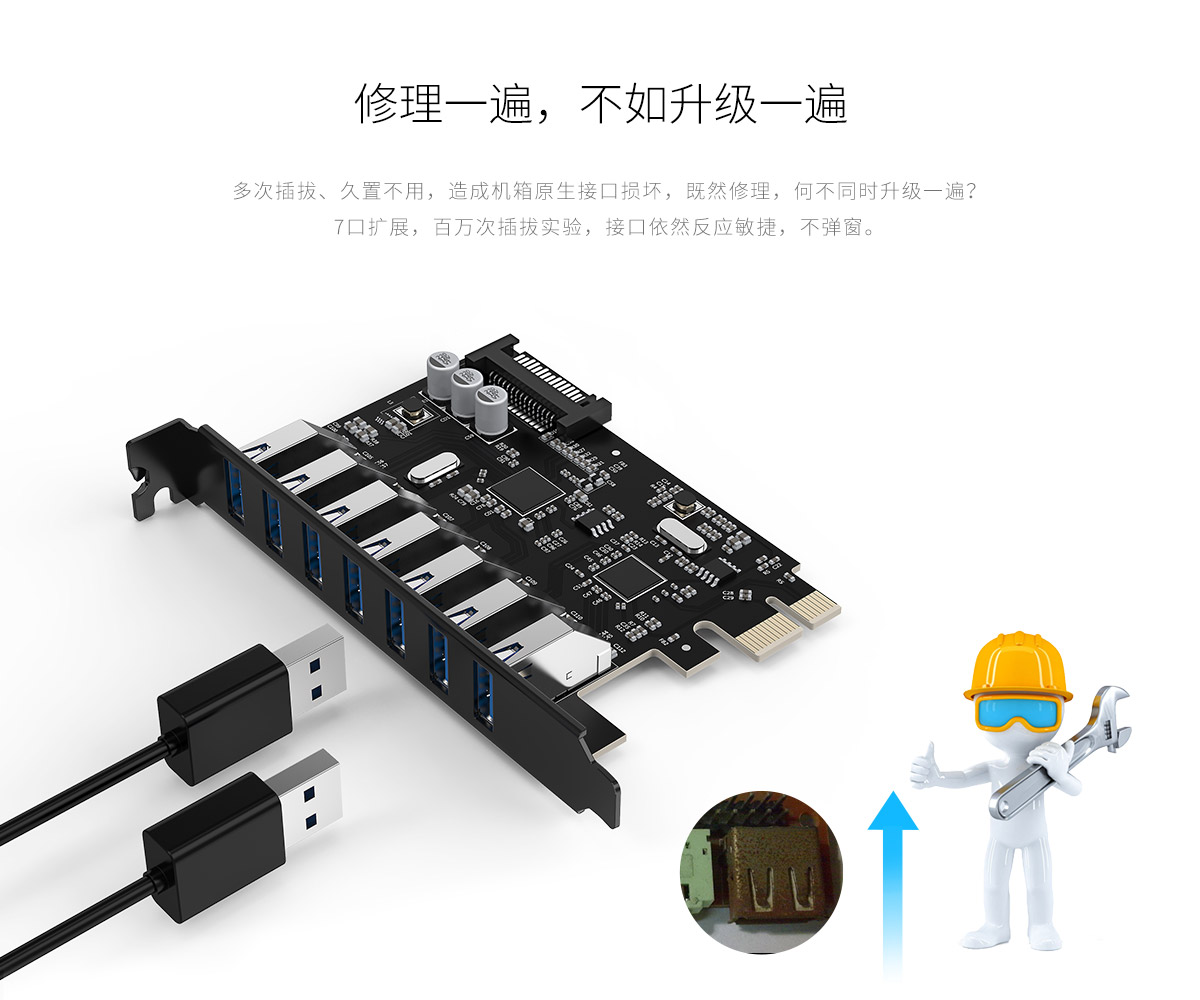 修理一遍，不如升级一遍

多次插拔、久置不用，造成机箱原生接口损坏，既然修理，何不同时升级一遍？
7口扩展，百万次插拔实验，接口依然反应敏捷，不弹窗。